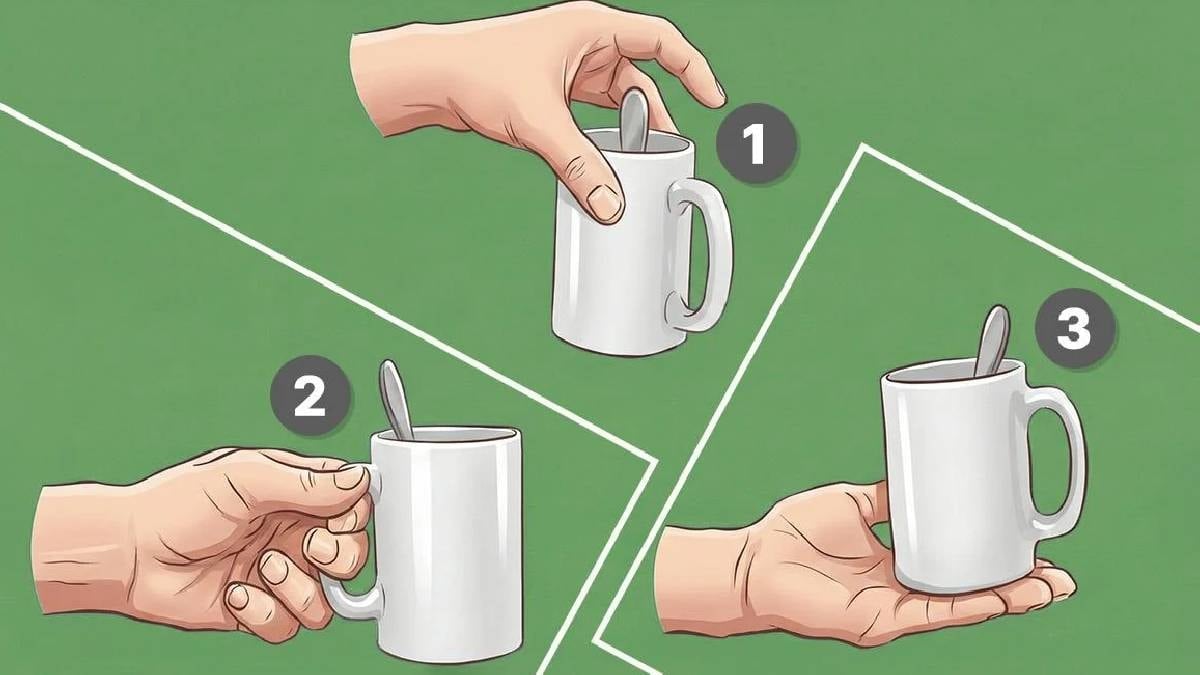 1

2

3